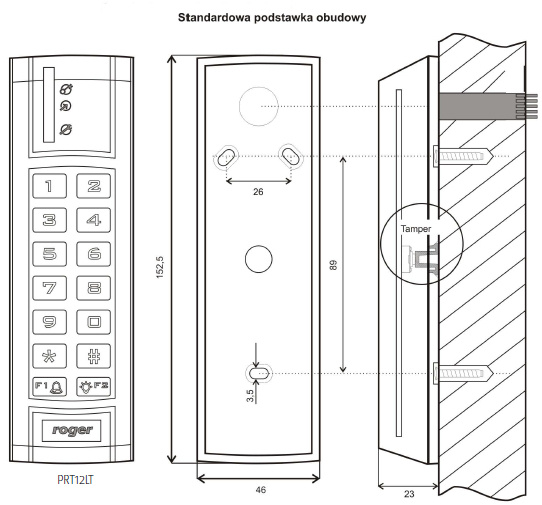 Standardowa podstawka obudowy

1
2
3
4
5
6
7
8
9
0
*
#
F1
F2
roger

PRT12LT

152,5
26
89
3,5
46

Tamper

23