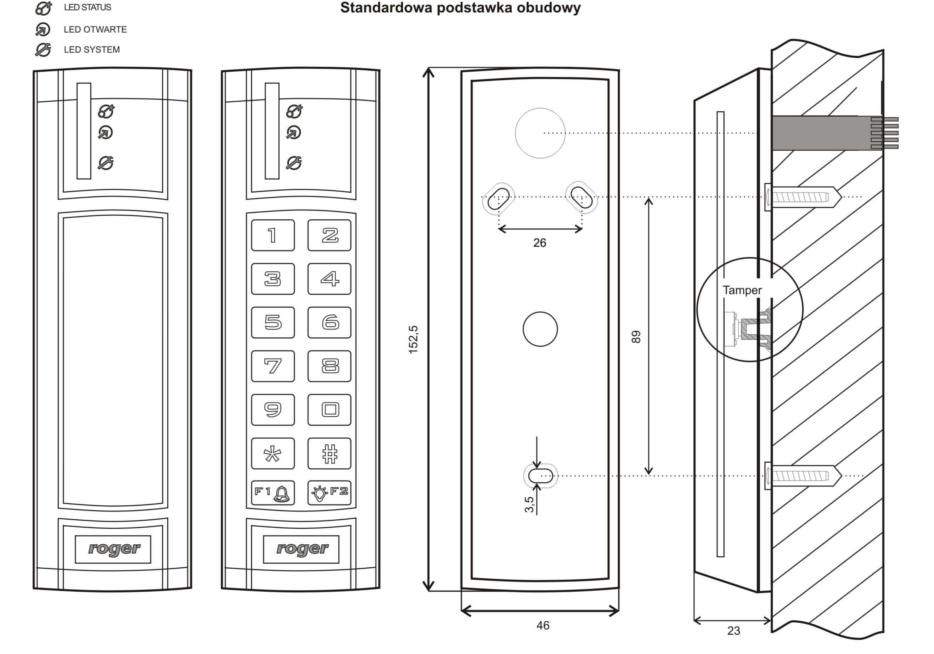 LED STATUS
LED OTWARTE
LED SYSTEM

Standardowa podstawka obudowy

roger

1 2
3 4
5 6
7 8
9 0
* #
F1 F2

roger

152,5
26
89
3,5
46
Tamper
23